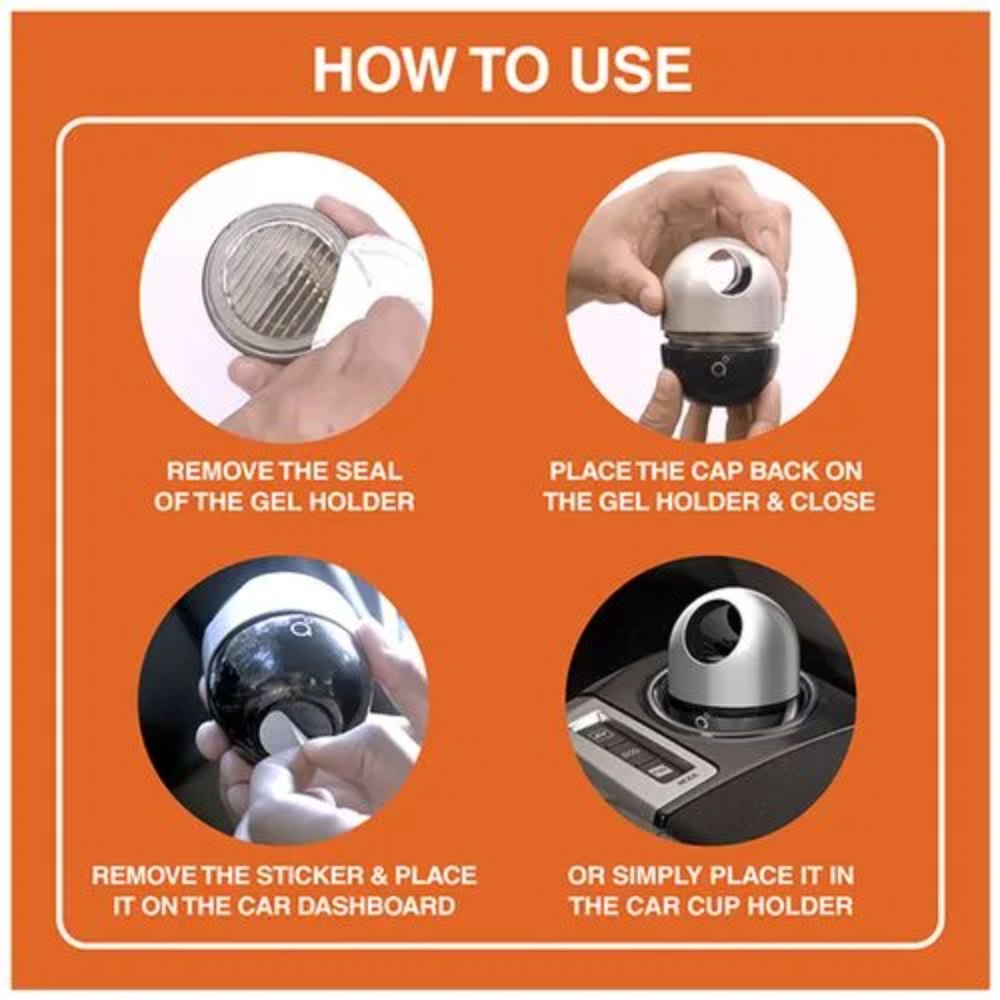 HOW TO USE

REMOVE THE SEAL OF THE GEL HOLDER

PLACE THE CAP BACK ON THE GEL HOLDER & CLOSE

REMOVE THE STICKER & PLACE IT ON THE CAR DASHBOARD

OR SIMPLY PLACE IT IN THE CAR CUP HOLDER