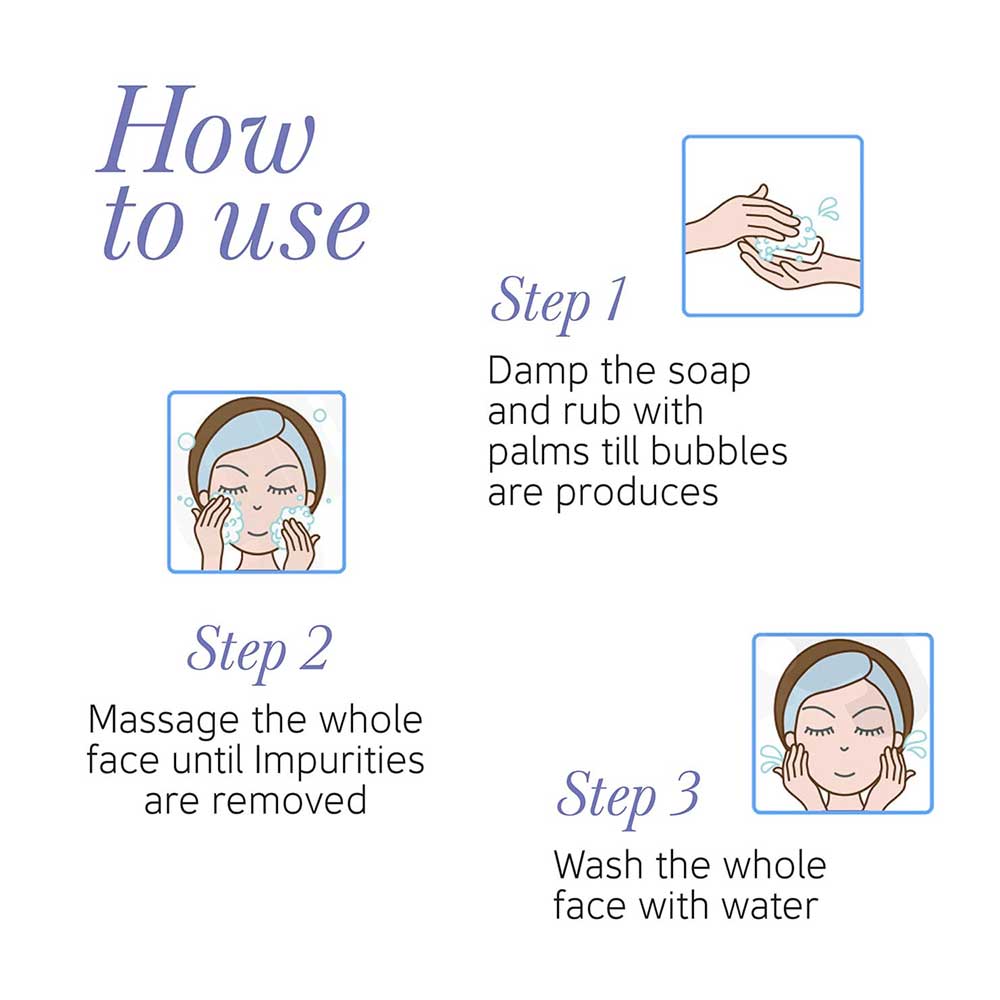 How to use

Step 1

Damp the soap and rub with palms till bubbles are produces

Step 2

Massage the whole face until Impurities are removed

Step 3

Wash the whole face with water