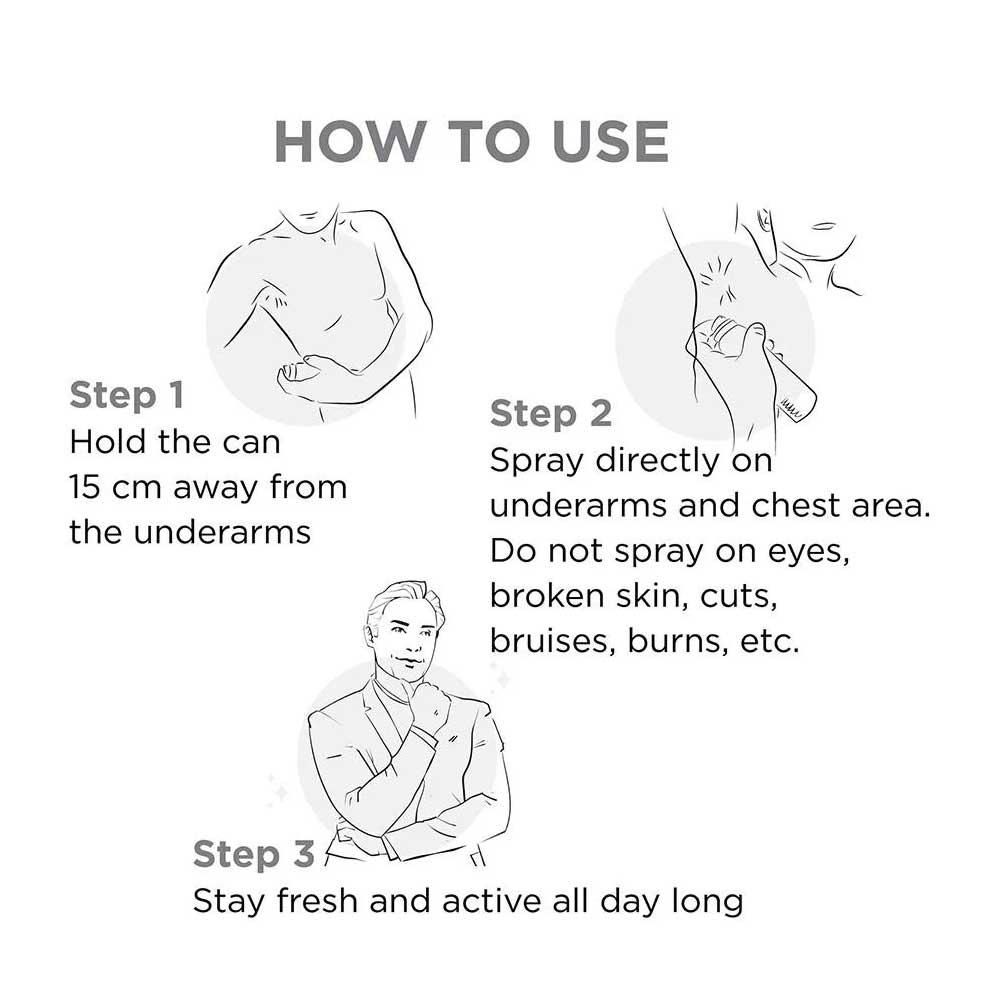 HOW TO USE

Step 1
Hold the can 15 cm away from the underarms

Step 2
Spray directly on underarms and chest area. Do not spray on eyes, broken skin, cuts, bruises, burns, etc.

Step 3
Stay fresh and active all day long