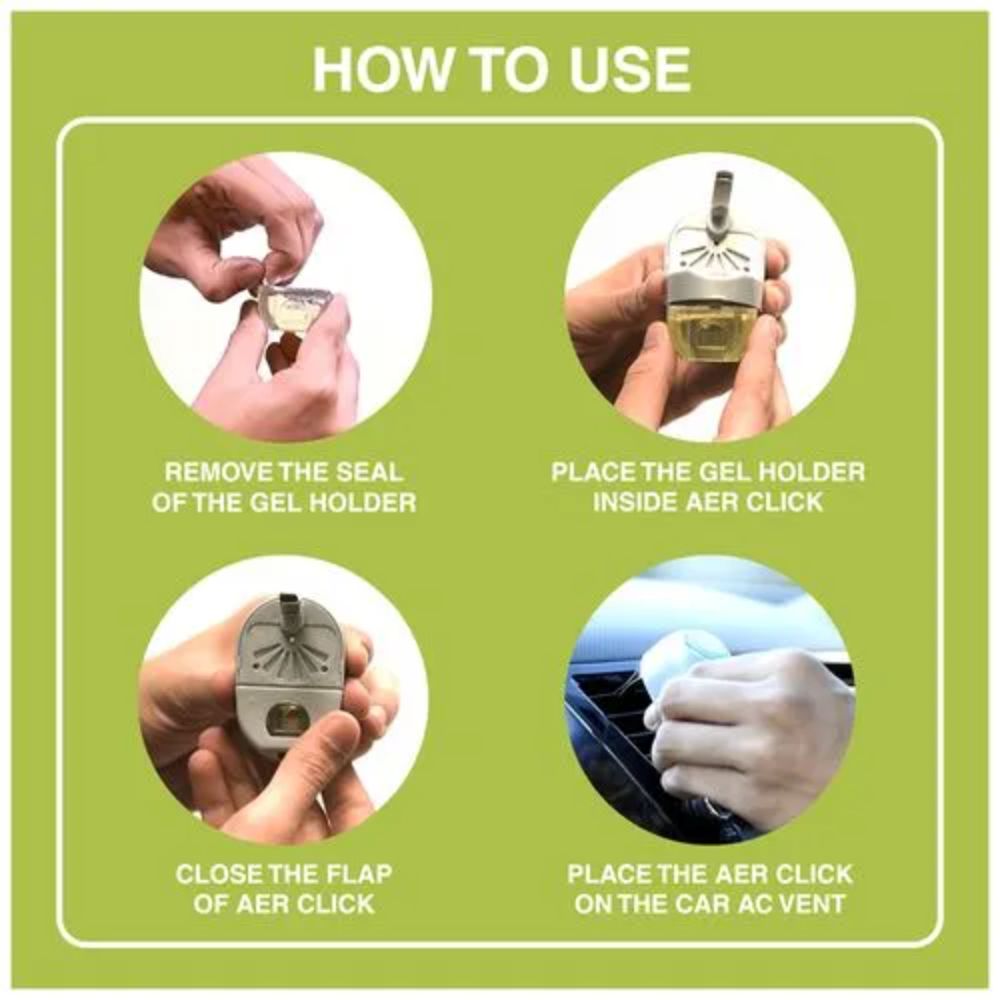 HOW TO USE

REMOVE THE SEAL OF THE GEL HOLDER

PLACE THE GEL HOLDER INSIDE AER CLICK

CLOSE THE FLAP OF AER CLICK

PLACE THE AER CLICK ON THE CAR AC VENT