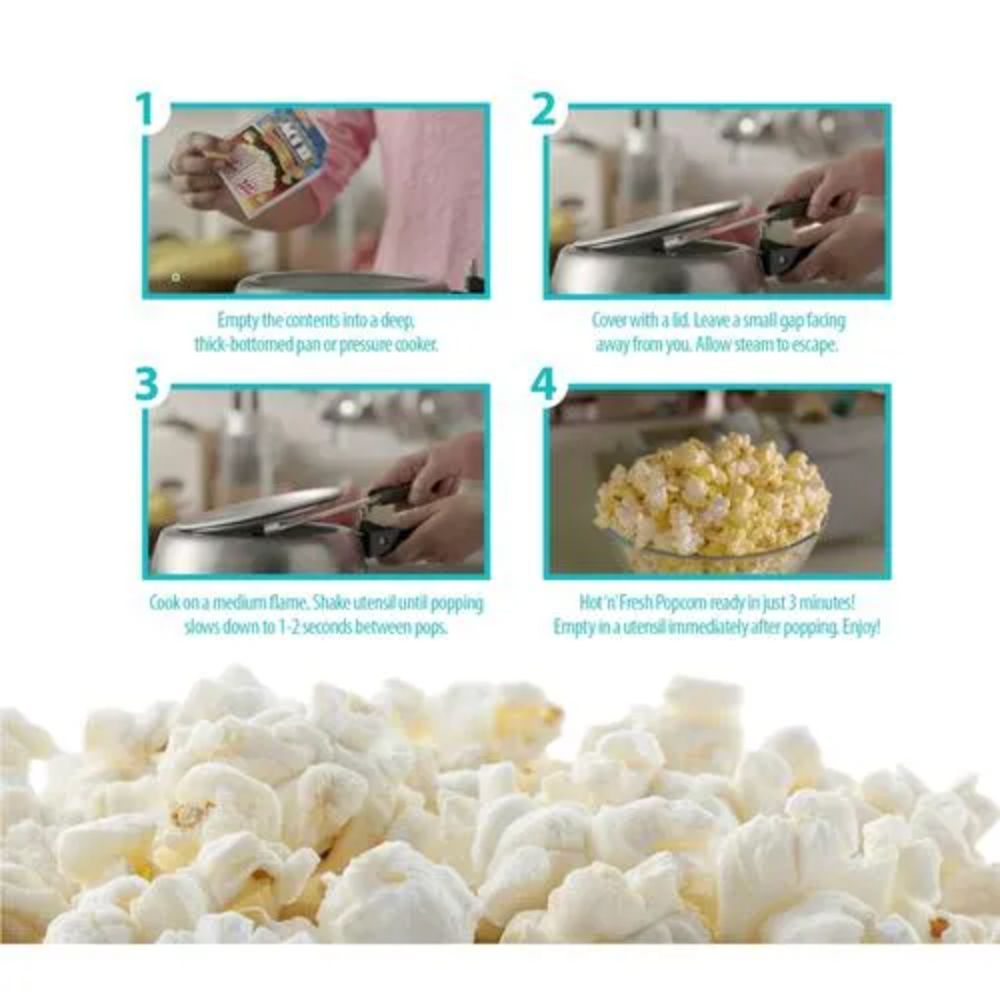 1

Empty the contents into a deep, thick-bottomed pan or pressure cooker.

2

Cover with a lid. Leave a small gap facing away from you. Allow steam to escape.

3

Cook on a medium flame. Shake utensil until popping slows down to 1-2 seconds between pops.

4

Hot 'n' Fresh Popcorn ready in just 3 minutes! Empty in a utensil immediately after popping. Enjoy!