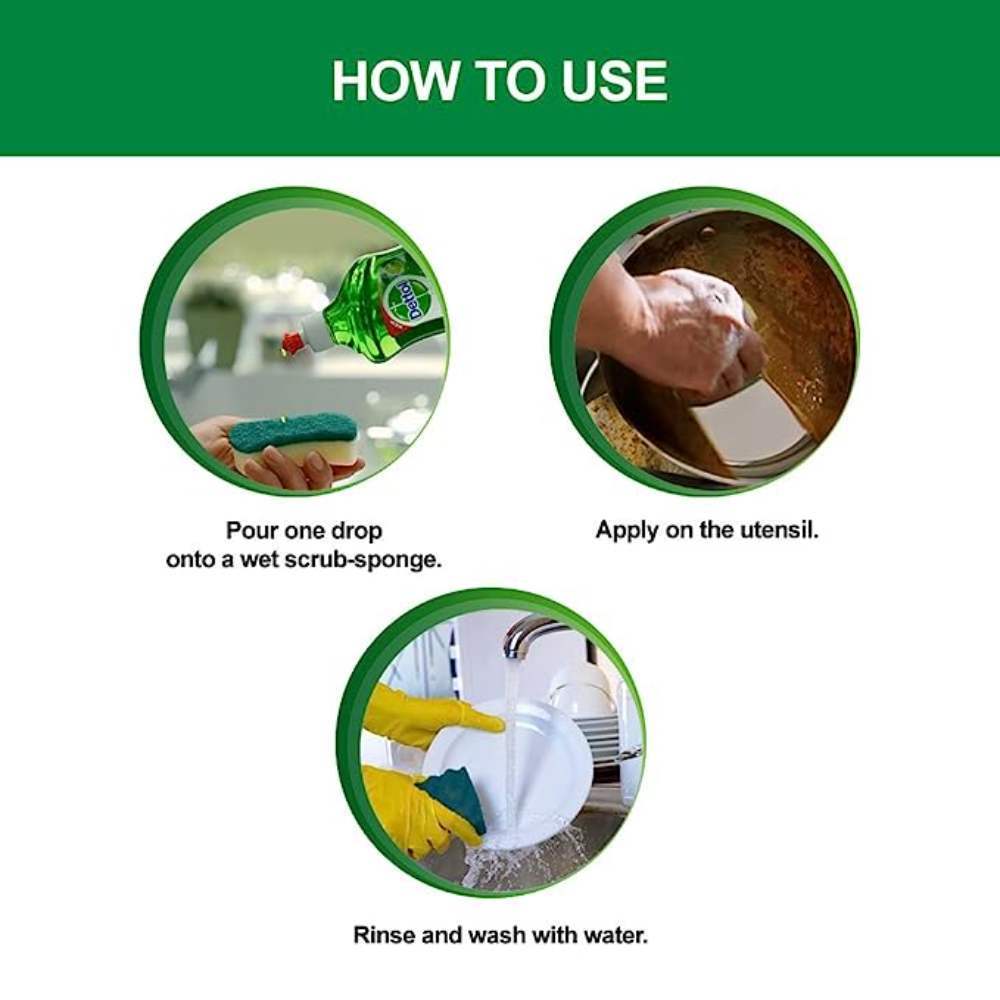 HOW TO USE

Dettol

Pour one drop
onto a wet scrub-sponge.

Apply on the utensil.

Rinse and wash with water.