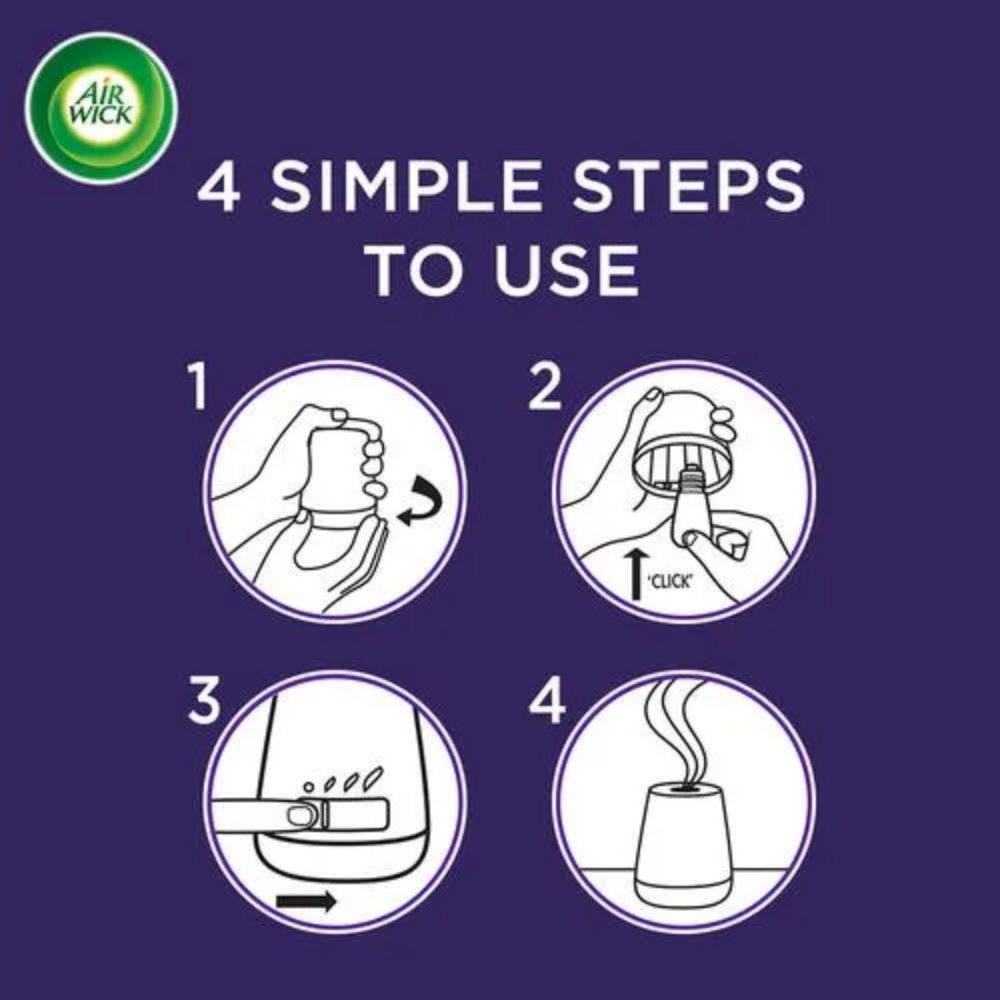 AIR WICK

4 SIMPLE STEPS TO USE

1

2

'CLICK'

3

4