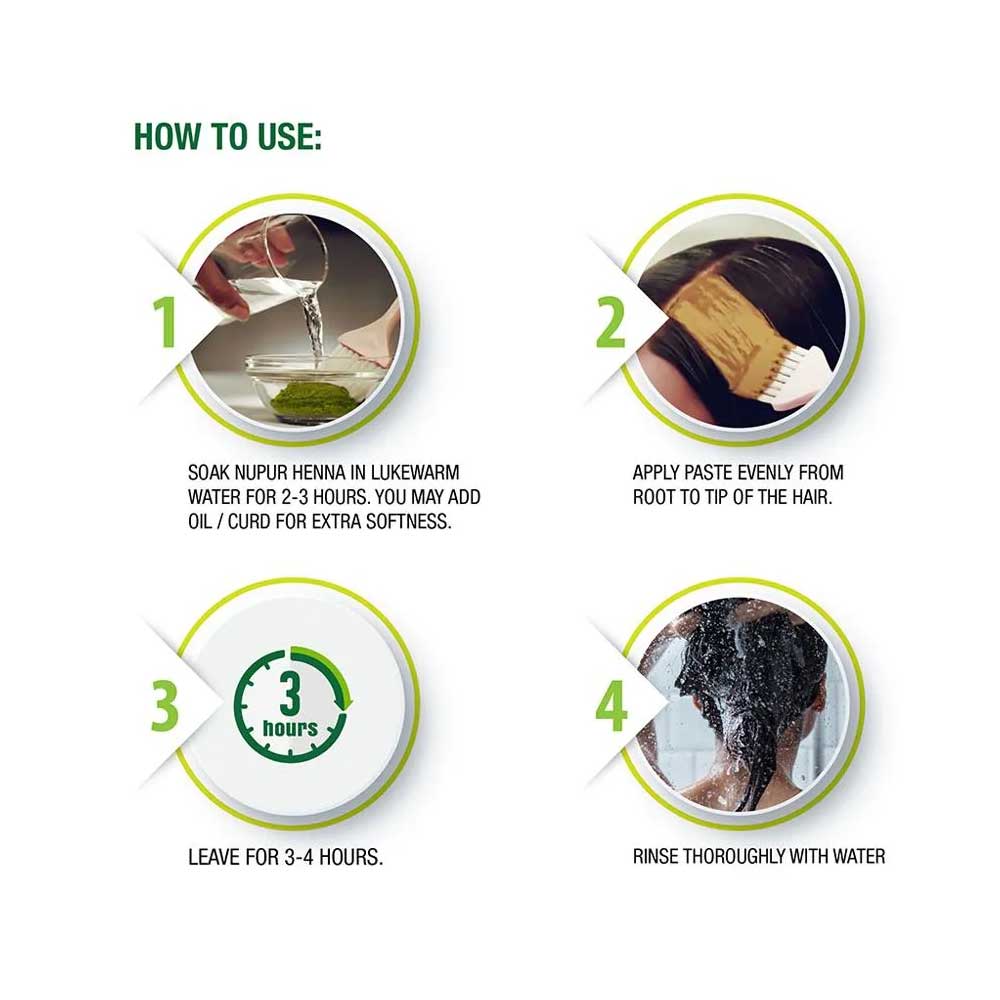 HOW TO USE:

1

SOAK NUPUR HENNA IN LUKEWARM WATER FOR 2-3 HOURS. YOU MAY ADD OIL / CURD FOR EXTRA SOFTNESS.

2

APPLY PASTE EVENLY FROM ROOT TO TIP OF THE HAIR.

3

3 hours

LEAVE FOR 3-4 HOURS.

4

RINSE THOROUGHLY WITH WATER