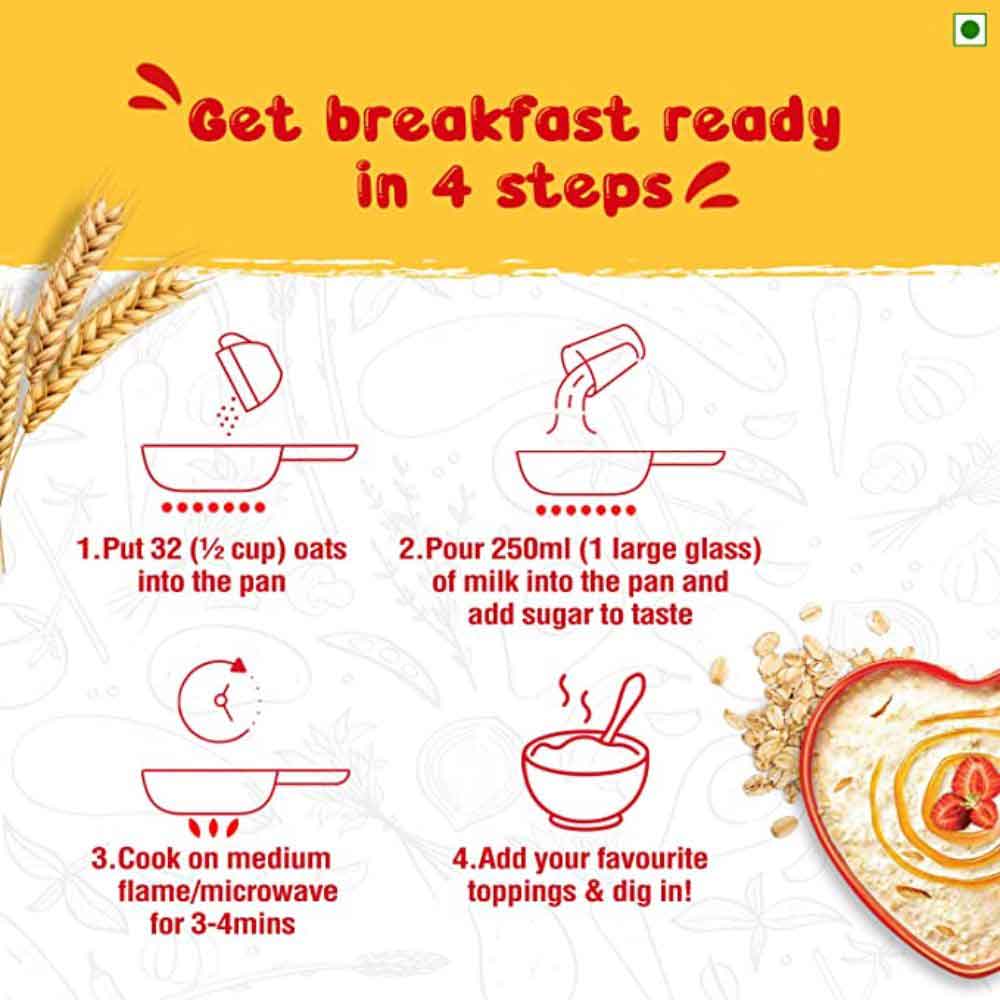 Get breakfast ready in 4 steps

1.Put 32 (½ cup) oats into the pan

2.Pour 250ml (1 large glass) of milk into the pan and add sugar to taste

3.Cook on medium flame/microwave for 3-4mins

4.Add your favourite toppings & dig in!