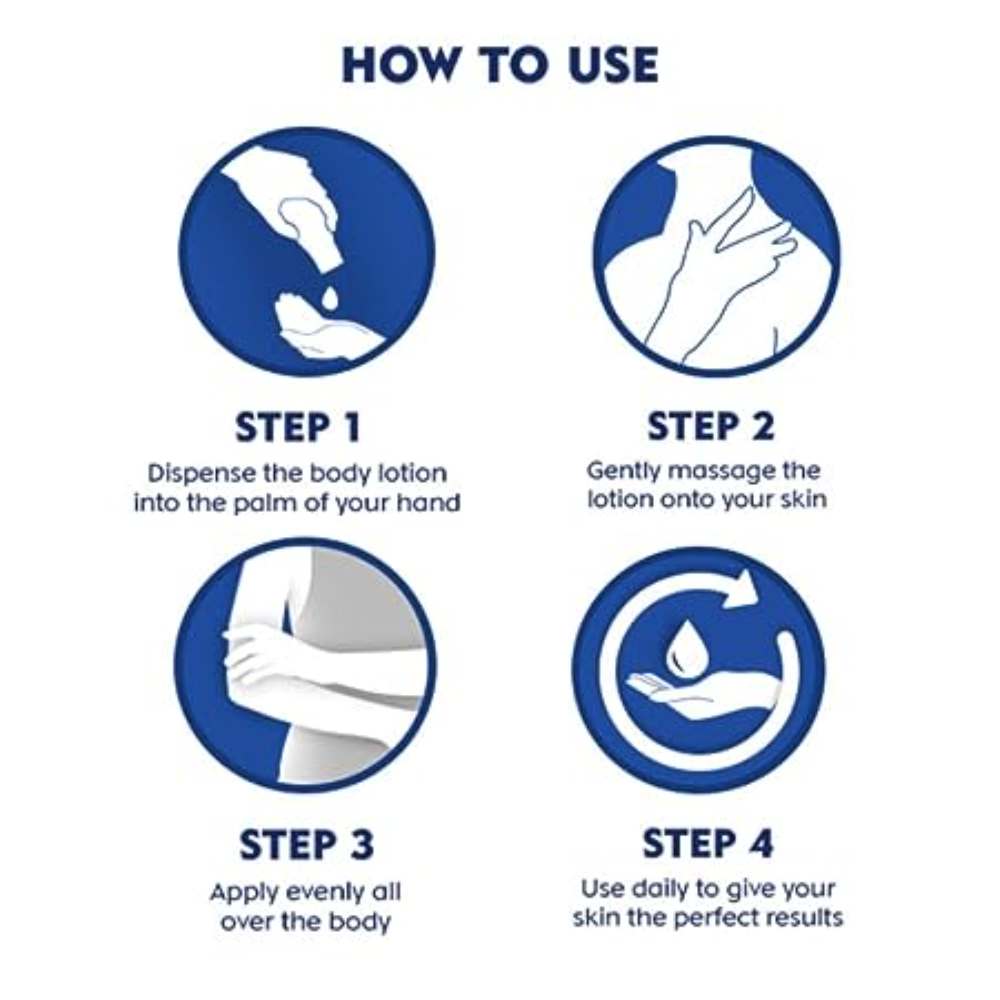 HOW TO USE

STEP 1
Dispense the body lotion into the palm of your hand

STEP 2
Gently massage the lotion onto your skin

STEP 3
Apply evenly all over the body

STEP 4
Use daily to give your skin the perfect results