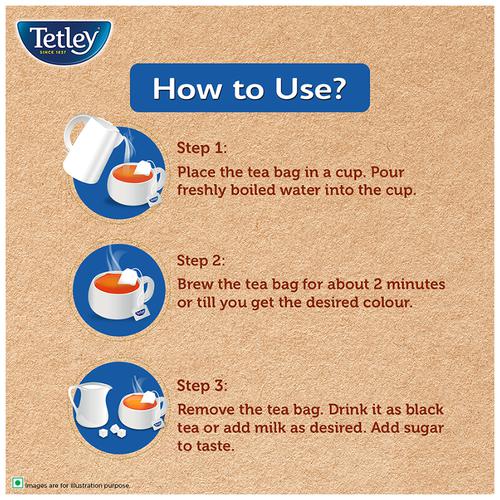 Tetley
SINCE 1837

How to Use?

Step 1:
Place the tea bag in a cup. Pour freshly boiled water into the cup.

Step 2:
Brew the tea bag for about 2 minutes or till you get the desired colour.

Step 3:
Remove the tea bag. Drink it as black tea or add milk as desired. Add sugar to taste.

Images are for illustration purpose.