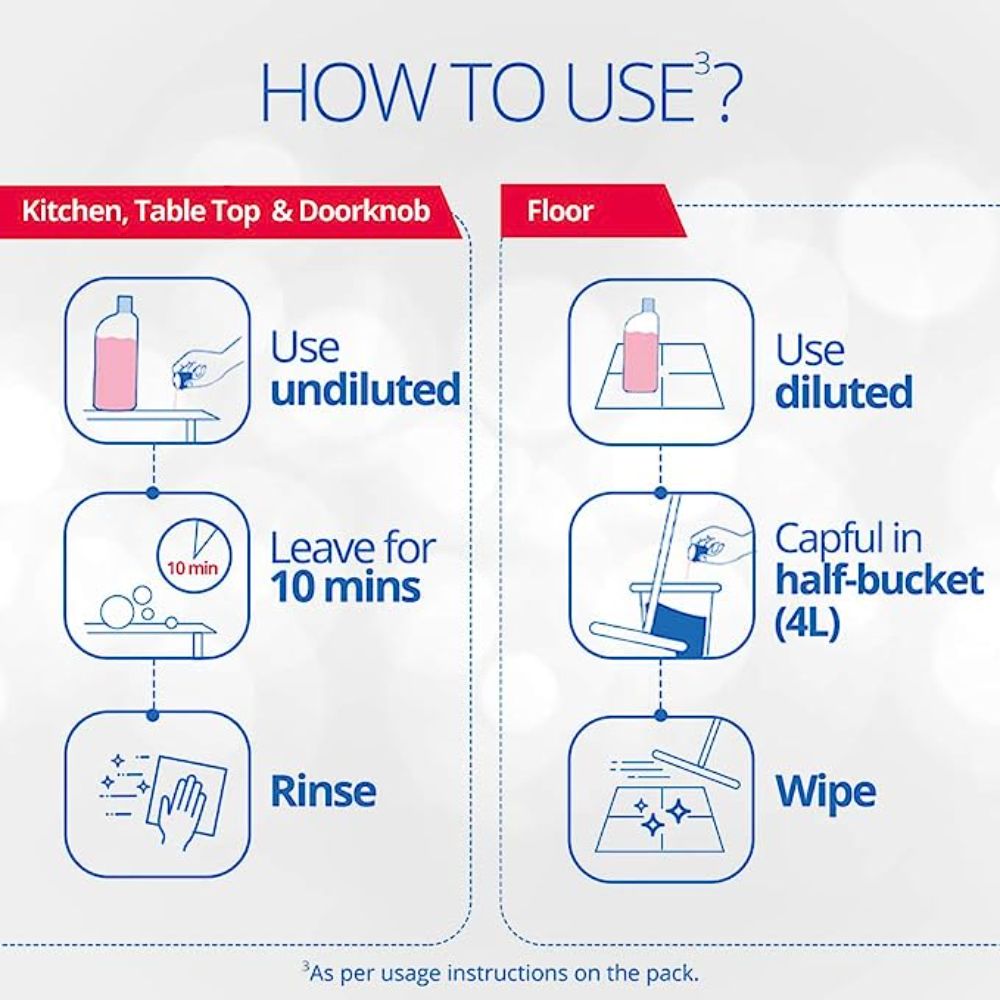 HOW TO USE$^3$?

Kitchen, Table Top & Doorknob

Use undiluted

10 min

Leave for 10 mins

Rinse

Floor

Use diluted

Capful in half-bucket (4L)

Wipe

$^3$As per usage instructions on the pack.