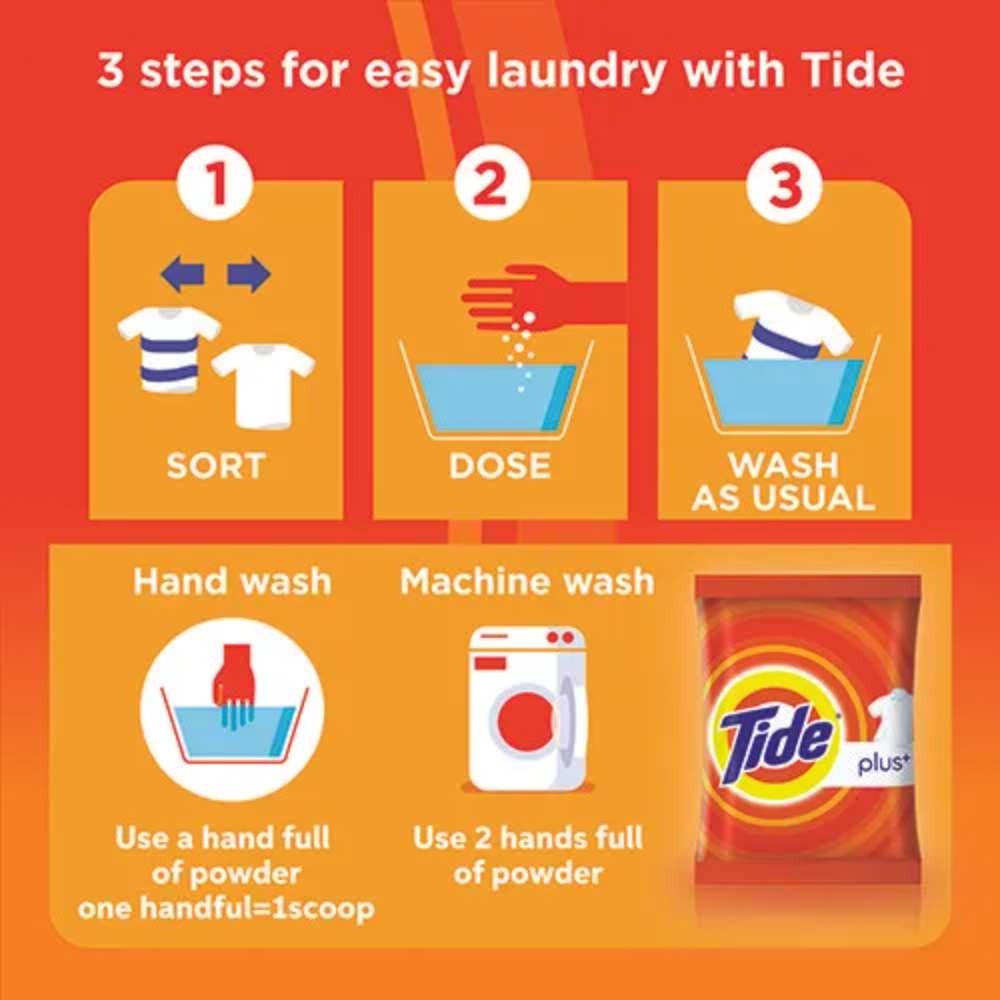 3 steps for easy laundry with Tide

1
SORT

2
DOSE

3
WASH AS USUAL

Hand wash

Use a hand full of powder one handful=1scoop

Machine wash

Use 2 hands full of powder

Tide
plus+