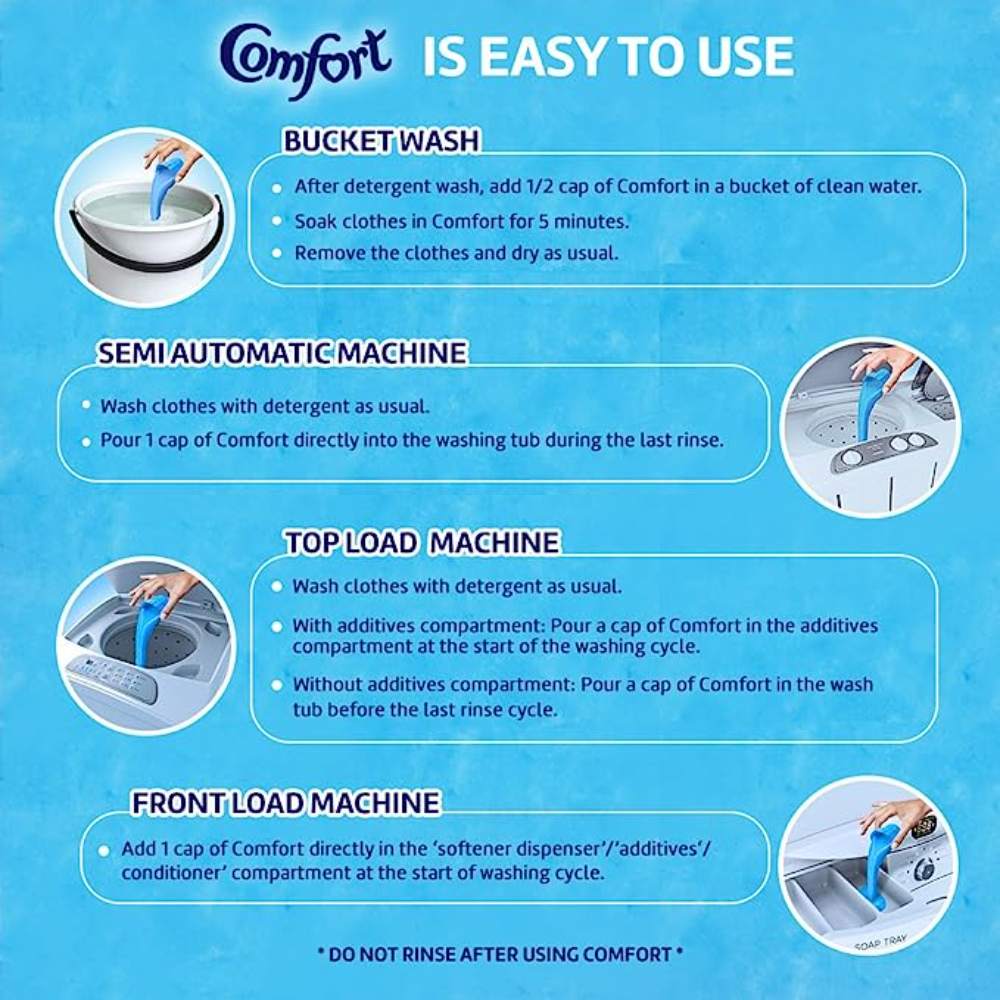 Comfort IS EASY TO USE

BUCKET WASH

• After detergent wash, add 1/2 cap of Comfort in a bucket of clean water.
• Soak clothes in Comfort for 5 minutes.
• Remove the clothes and dry as usual.

SEMI AUTOMATIC MACHINE

• Wash clothes with detergent as usual.
• Pour 1 cap of Comfort directly into the washing tub during the last rinse.

TOP LOAD MACHINE

• Wash clothes with detergent as usual.
• With additives compartment: Pour a cap of Comfort in the additives compartment at the start of the washing cycle.
• Without additives compartment: Pour a cap of Comfort in the wash tub before the last rinse cycle.

FRONT LOAD MACHINE

• Add 1 cap of Comfort directly in the 'softener dispenser'/'additives'/ conditioner' compartment at the start of washing cycle.

SOAP TRAY

* DO NOT RINSE AFTER USING COMFORT *