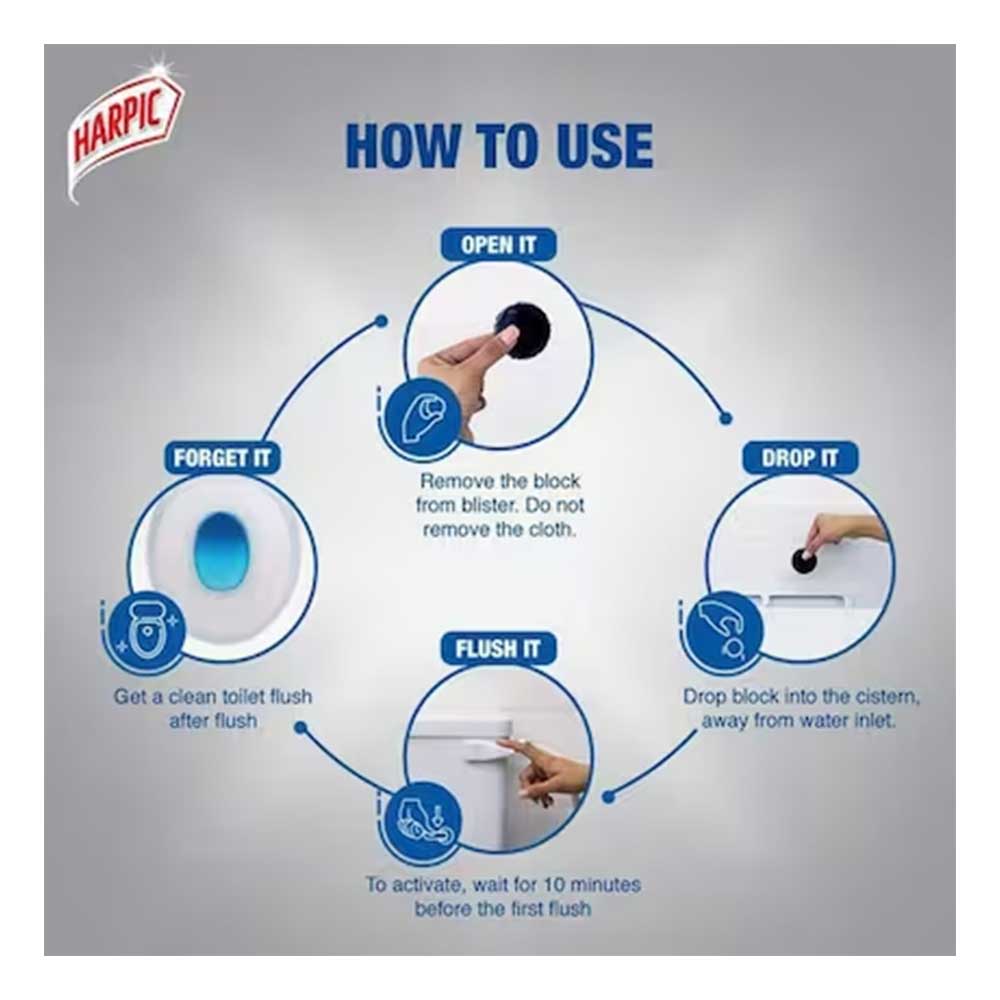 HARPIC

HOW TO USE

OPEN IT

Remove the block from blister. Do not remove the cloth.

DROP IT

Drop block into the cistern, away from water inlet.

FLUSH IT

To activate, wait for 10 minutes before the first flush

FORGET IT

Get a clean toilet flush after flush