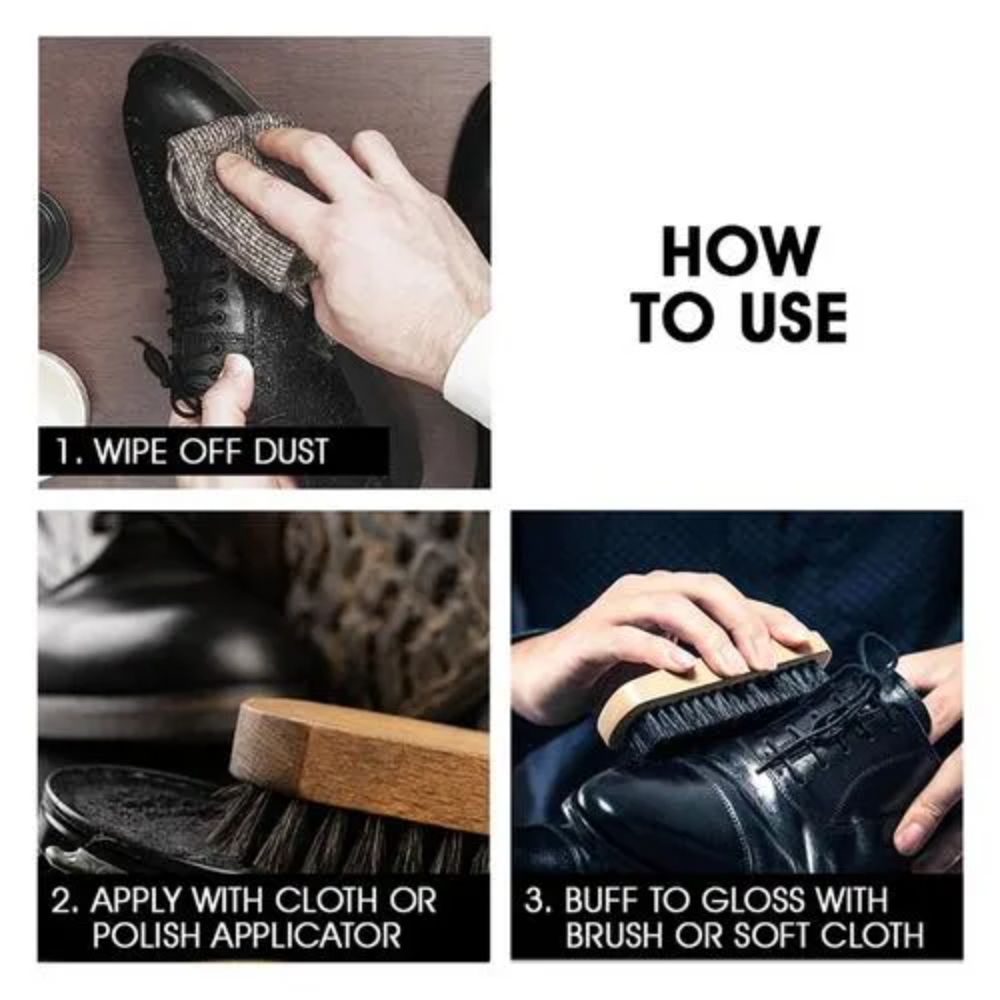 HOW TO USE

1. WIPE OFF DUST

2. APPLY WITH CLOTH OR POLISH APPLICATOR

3. BUFF TO GLOSS WITH BRUSH OR SOFT CLOTH