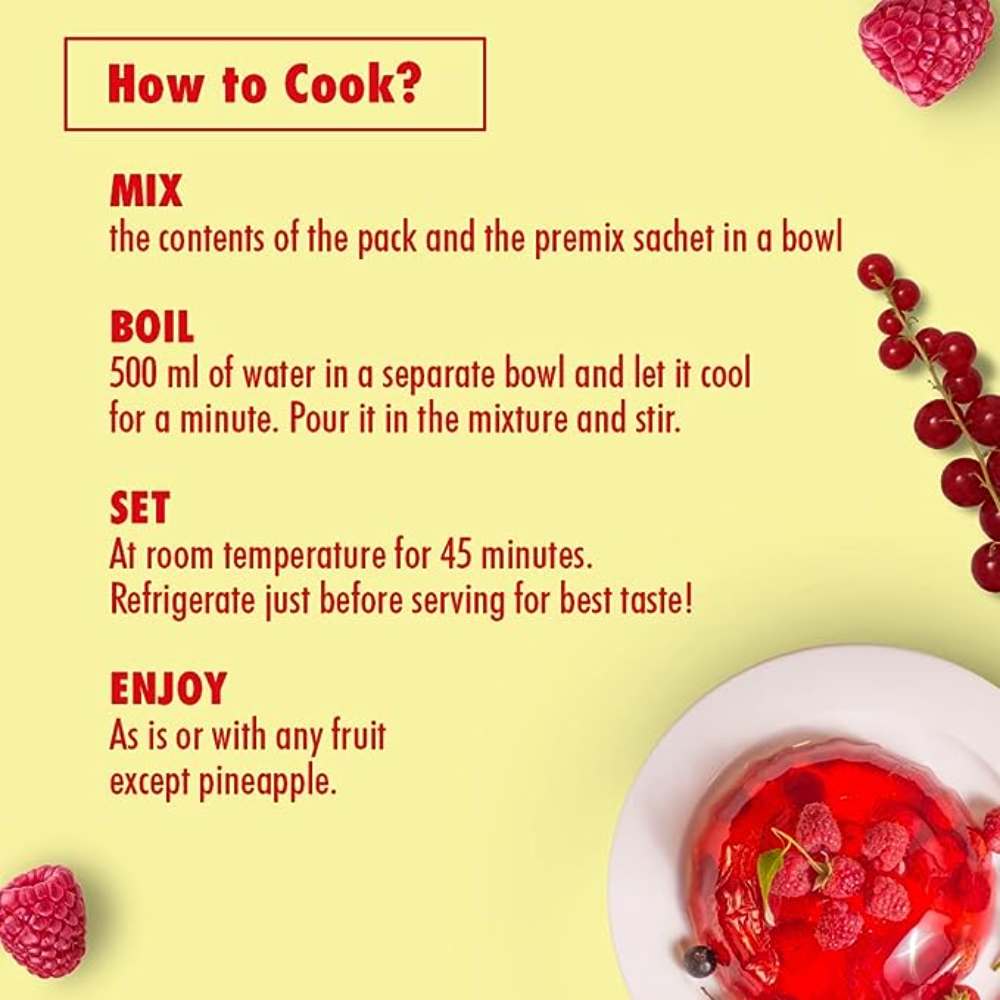 How to Cook?

MIX
the contents of the pack and the premix sachet in a bowl

BOIL
500 ml of water in a separate bowl and let it cool for a minute. Pour it in the mixture and stir.

SET
At room temperature for 45 minutes.
Refrigerate just before serving for best taste!

ENJOY
As is or with any fruit
except pineapple.