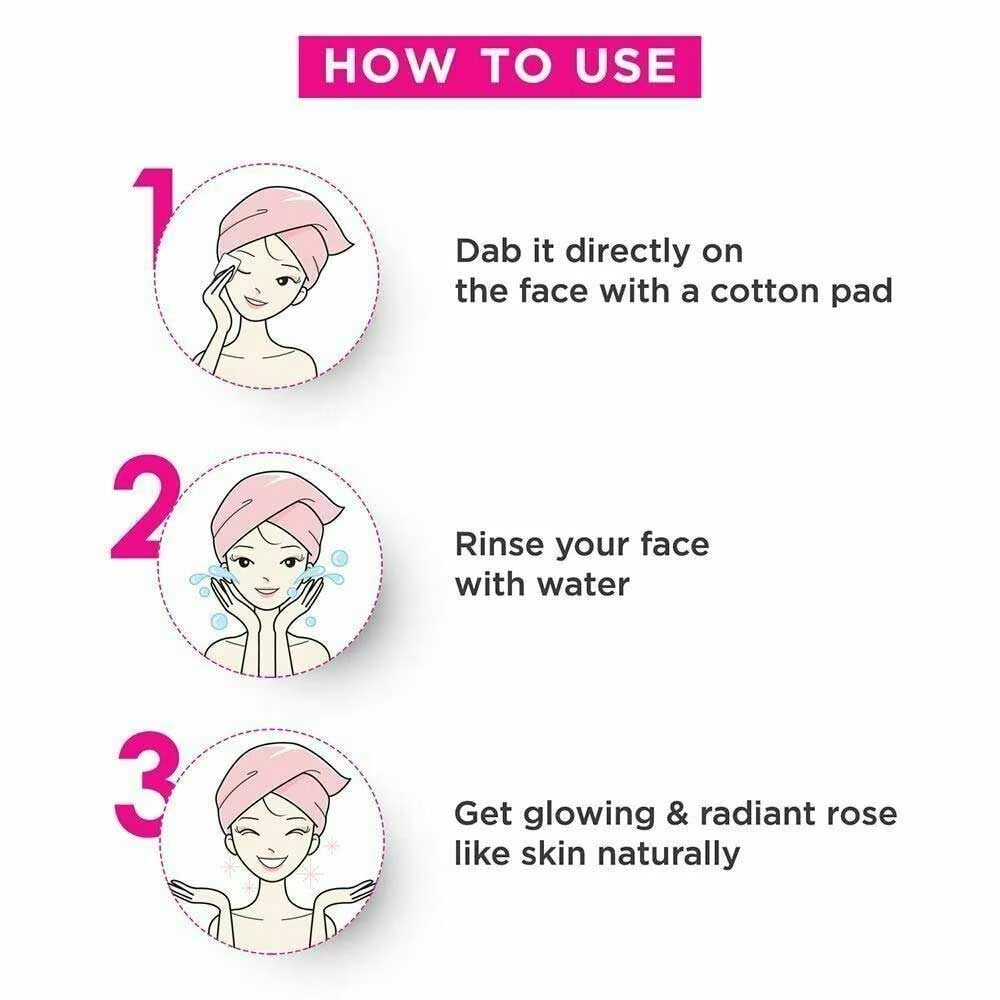 HOW TO USE

1

Dab it directly on the face with a cotton pad

2

Rinse your face with water

3

Get glowing & radiant rose like skin naturally