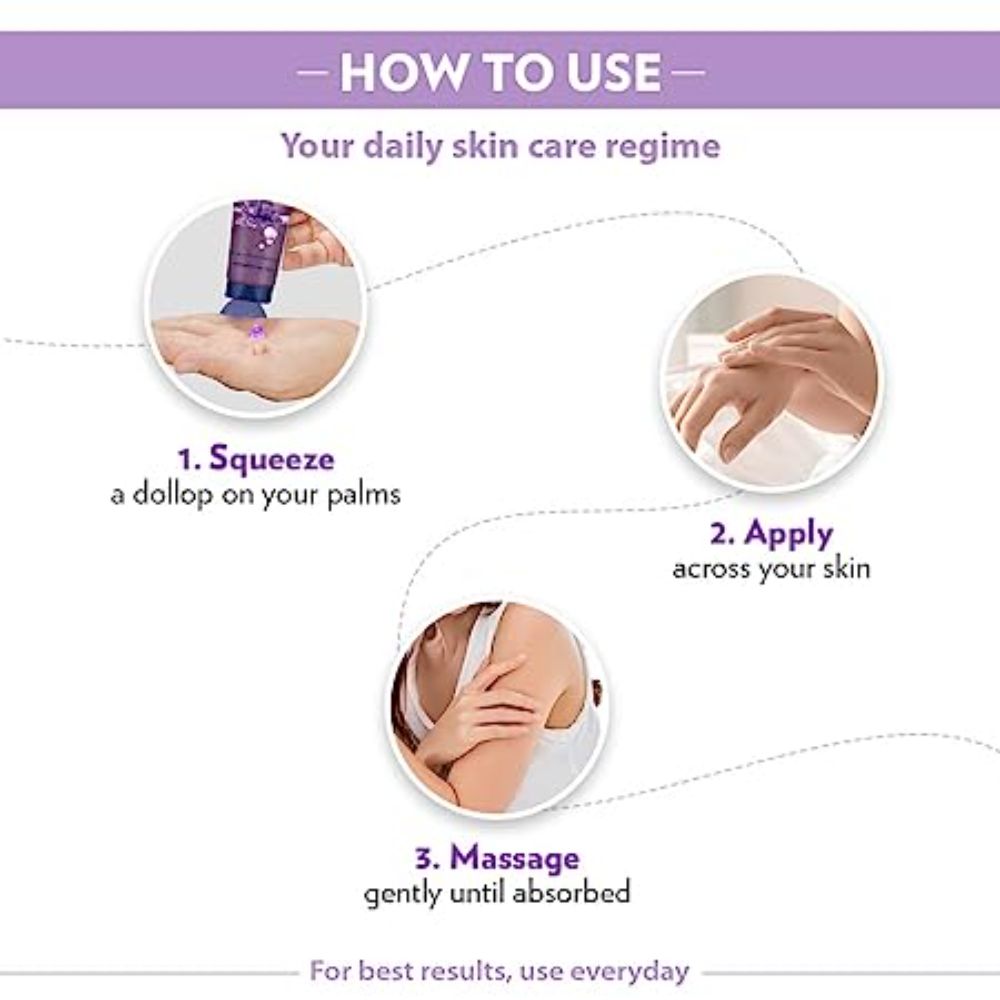 — HOW TO USE —

Your daily skin care regime

1. Squeeze
a dollop on your palms

2. Apply
across your skin

3. Massage
gently until absorbed

For best results, use everyday