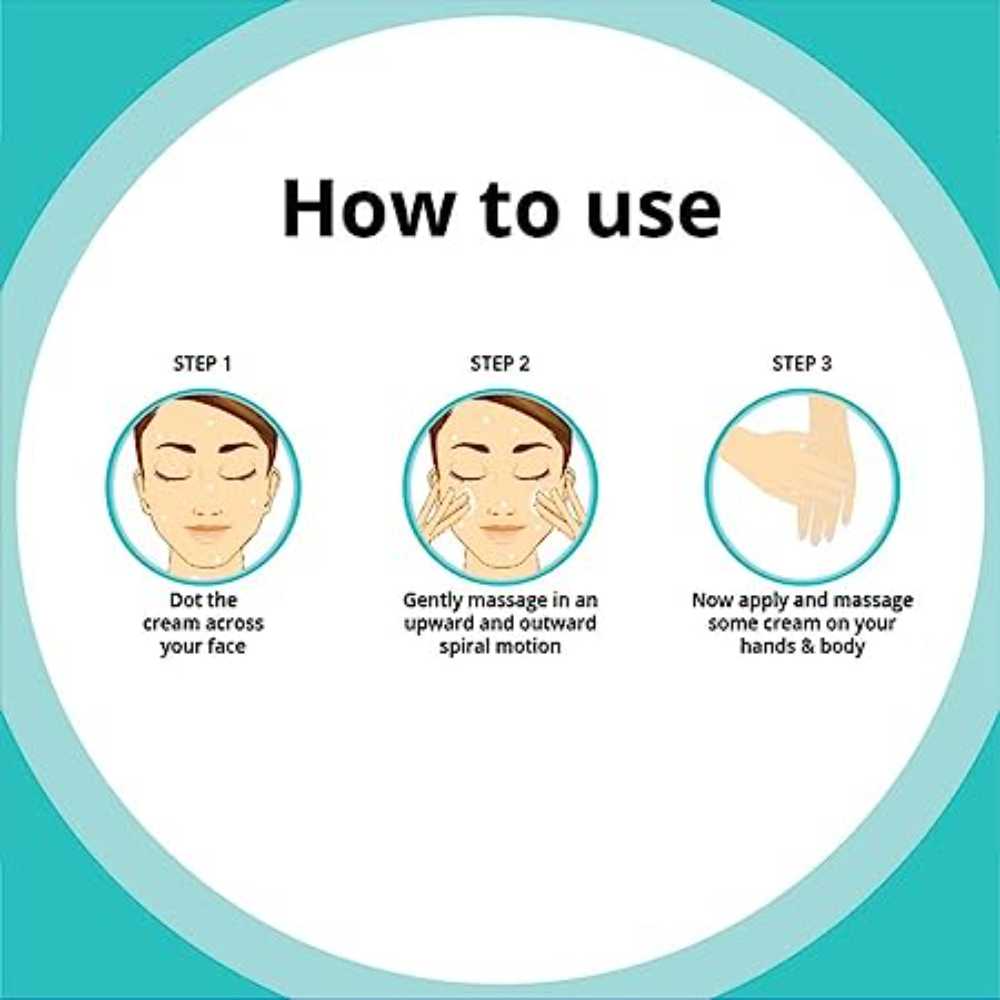 How to use

STEP 1

Dot the cream across your face

STEP 2

Gently massage in an upward and outward spiral motion

STEP 3

Now apply and massage some cream on your hands & body