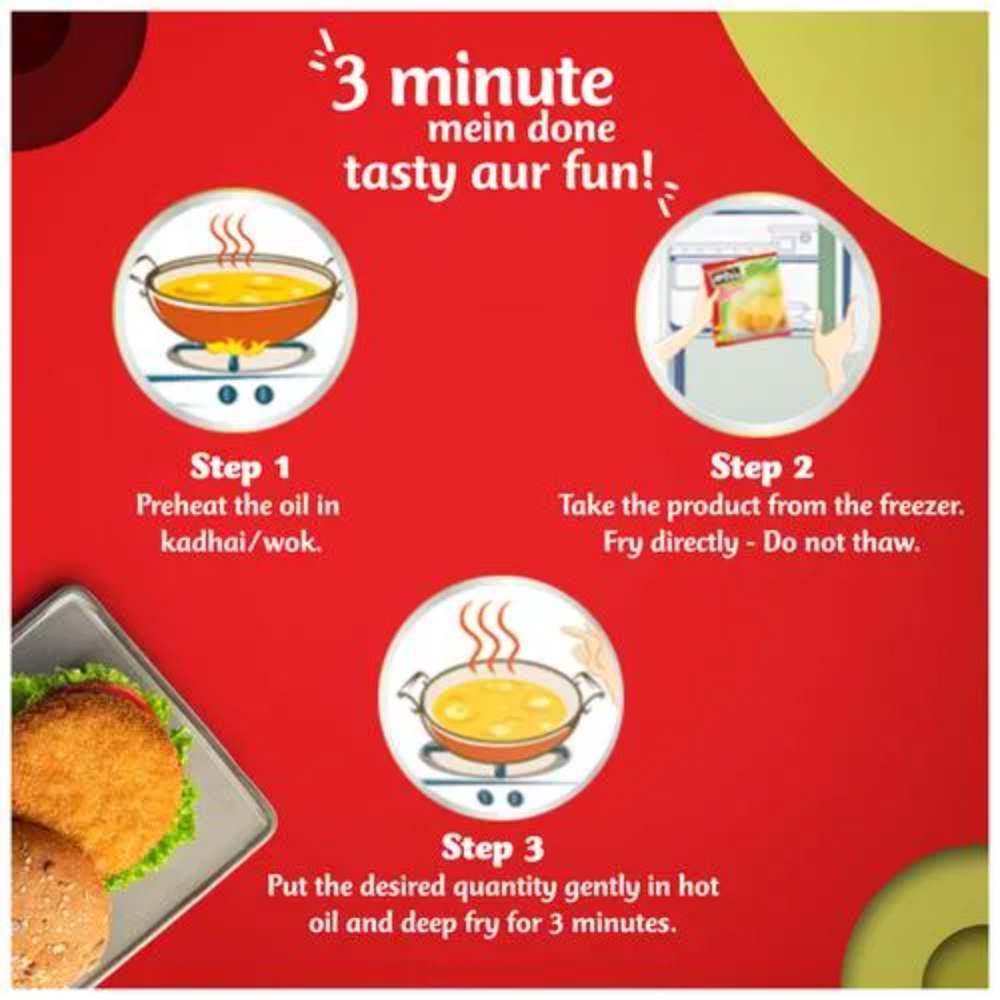 3 minute
mein done
tasty aur fun!

Step 1
Preheat the oil in kadhai/wok.

Step 2
Take the product from the freezer. Fry directly - Do not thaw.

Step 3
Put the desired quantity gently in hot oil and deep fry for 3 minutes.