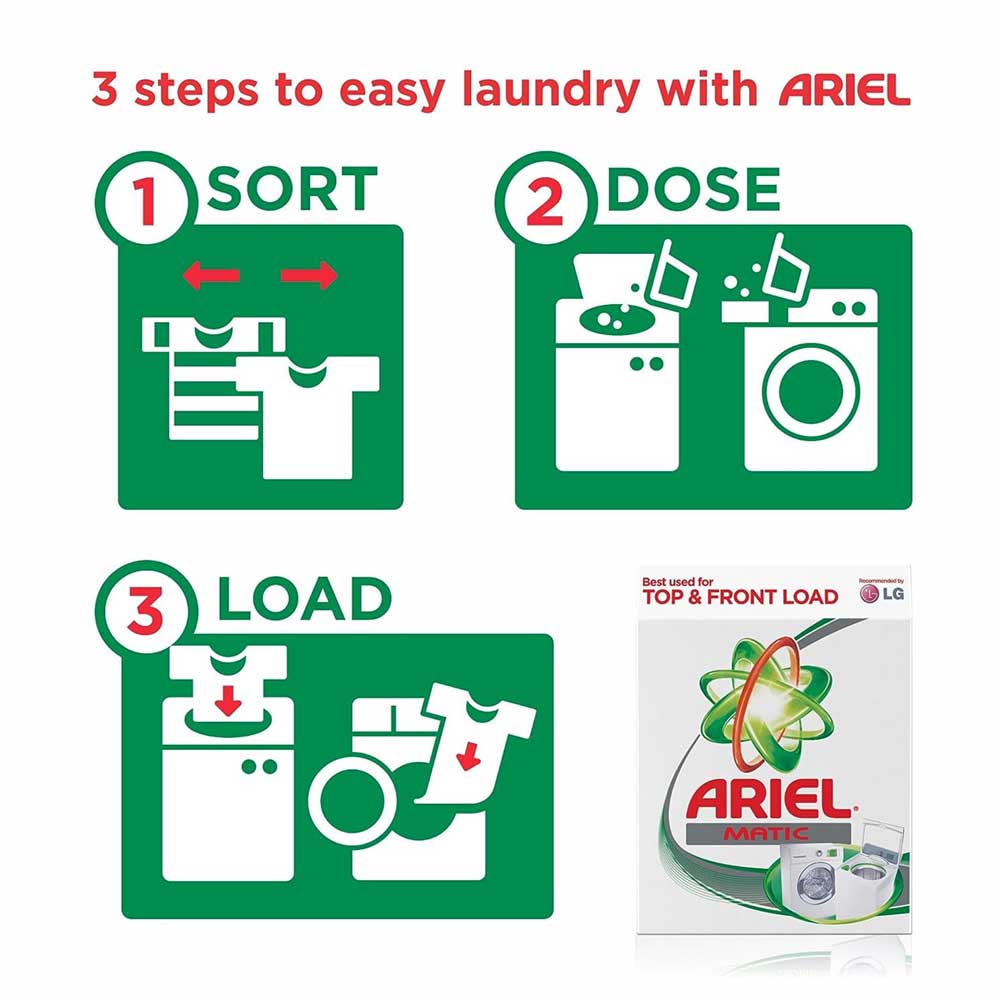 3 steps to easy laundry with ARIEL

1 SORT

2 DOSE

3 LOAD

Best used for
TOP & FRONT LOAD

Recommended by
LG

ARIEL
MATIC