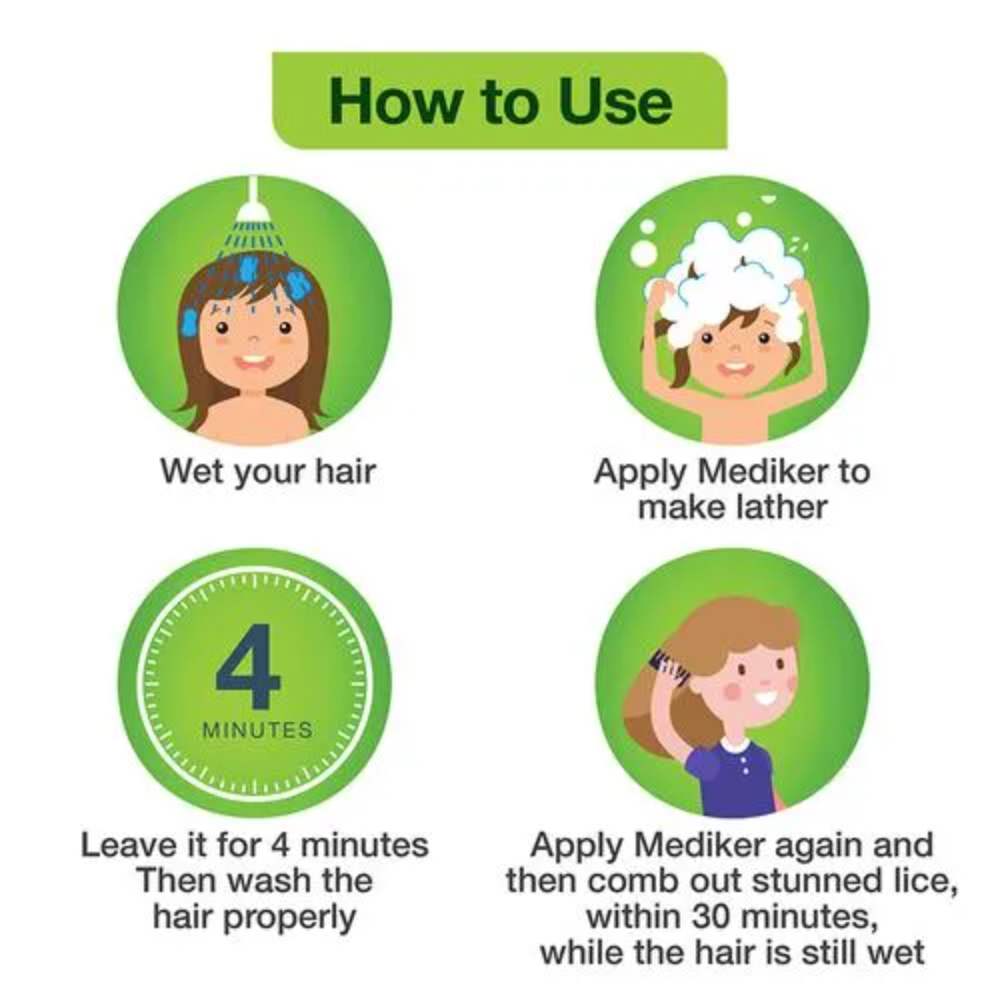 How to Use

Wet your hair

Apply Mediker to make lather

4
MINUTES

Leave it for 4 minutes
Then wash the hair properly

Apply Mediker again and then comb out stunned lice, within 30 minutes, while the hair is still wet