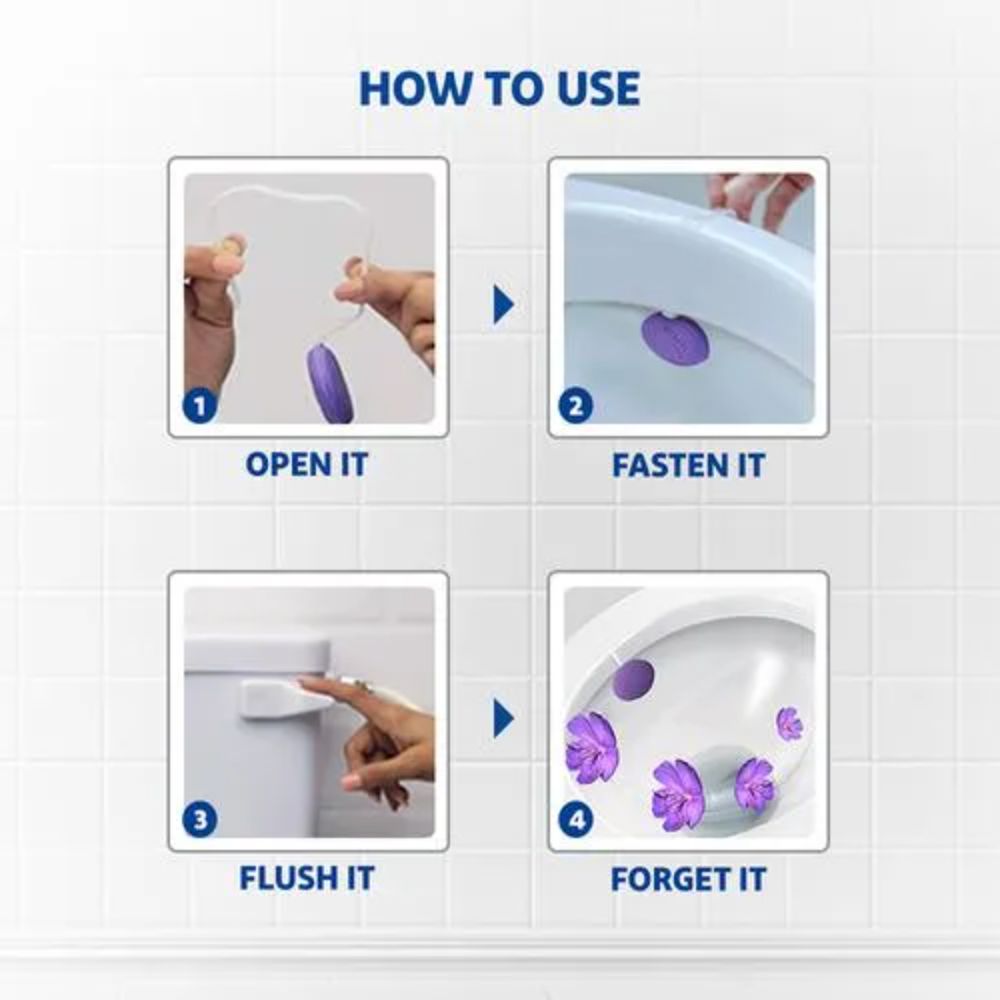 HOW TO USE

1

OPEN IT

2

FASTEN IT

3

FLUSH IT

4

FORGET IT