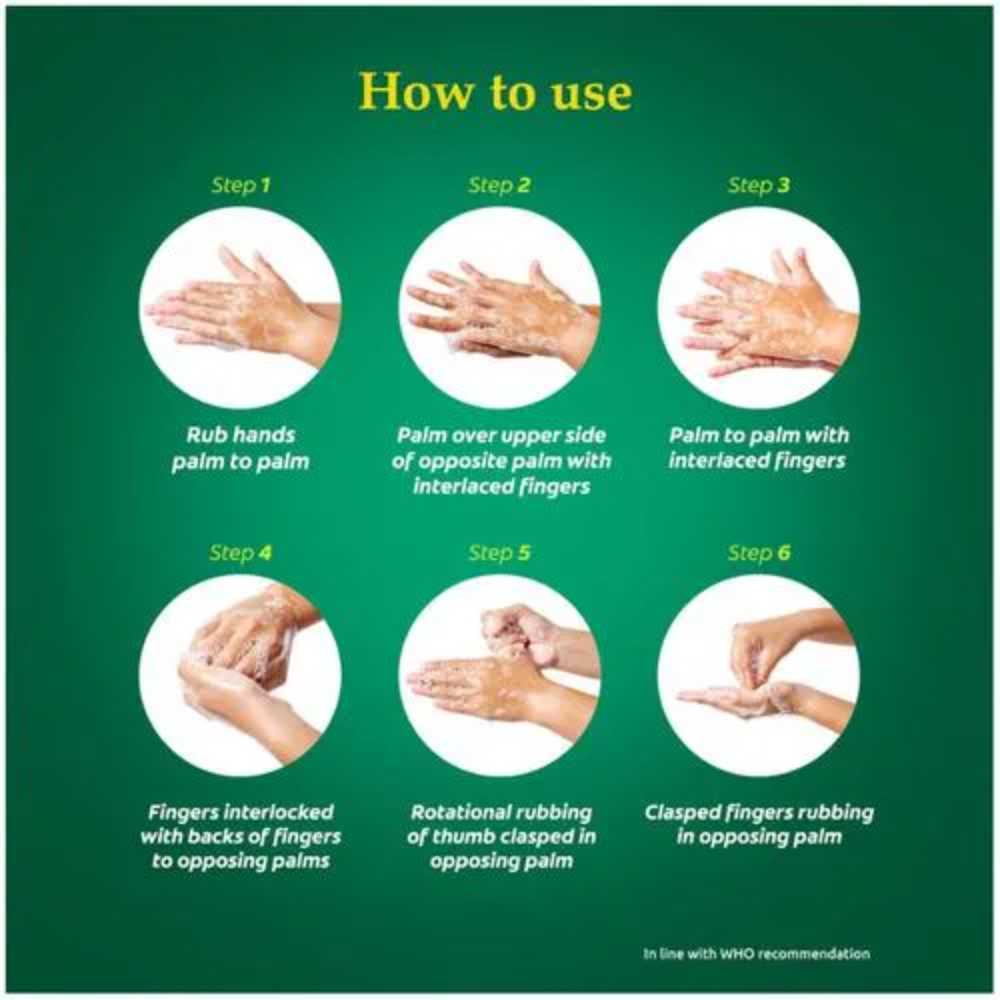 How to use

Step 1

Rub hands palm to palm

Step 2

Palm over upper side of opposite palm with interlaced fingers

Step 3

Palm to palm with interlaced fingers

Step 4

Fingers interlocked with backs of fingers to opposing palms

Step 5

Rotational rubbing of thumb clasped in opposing palm

Step 6

Clasped fingers rubbing in opposing palm

In line with WHO recommendation