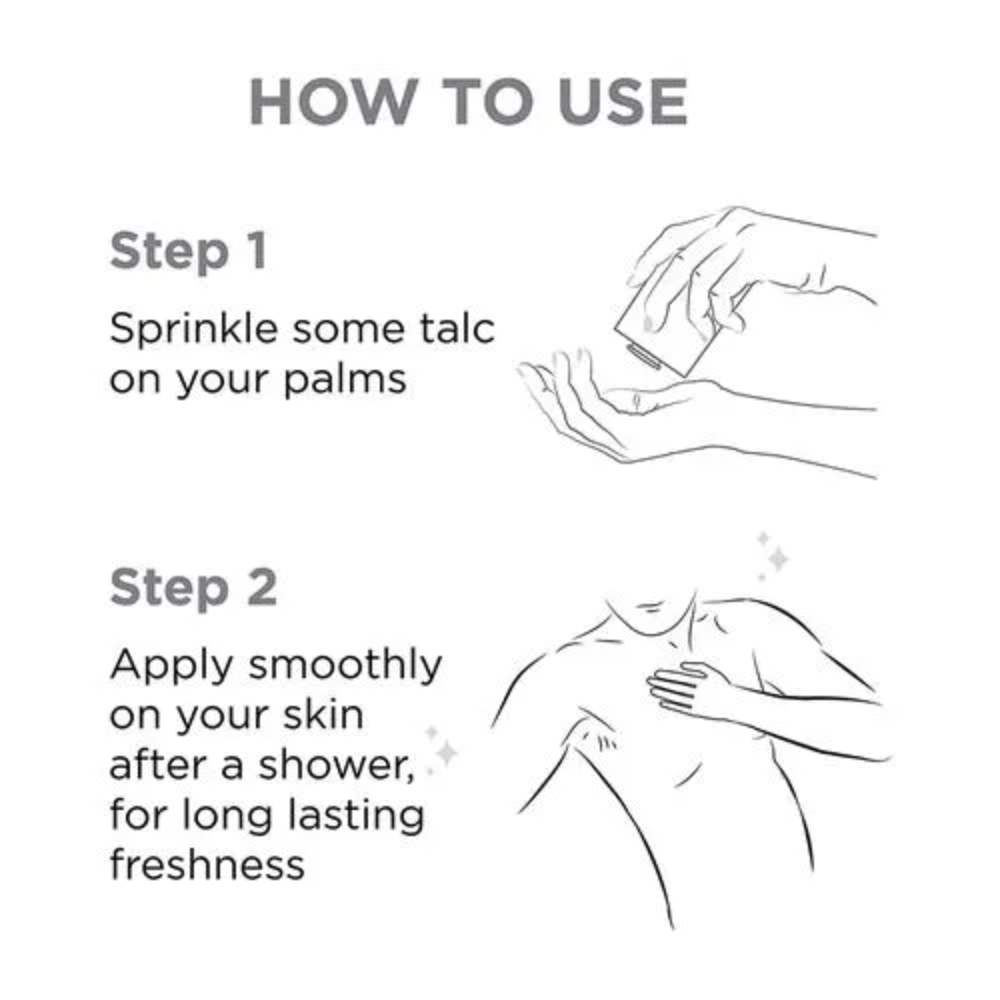 HOW TO USE

Step 1

Sprinkle some talc on your palms

Step 2

Apply smoothly on your skin after a shower, for long lasting freshness